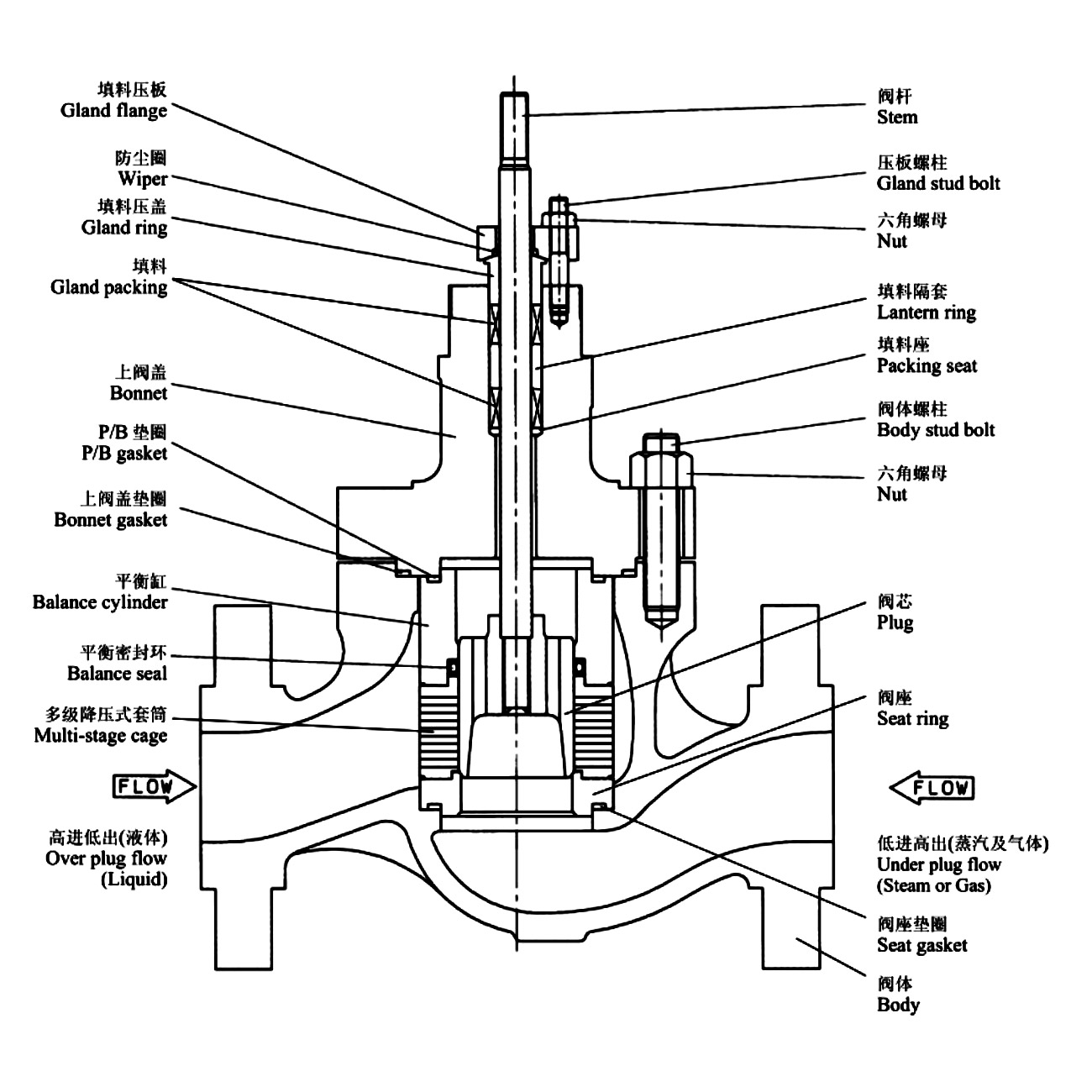 填料压板
Gland flange

防尘圈
Wiper

填料压盖
Gland ring

填料
Gland packing

上阀盖
Bonnet

P/B 垫圈
P/B gasket

上阀盖垫圈
Bonnet gasket

平衡缸
Balance cylinder

平衡密封环
Balance seal

多级降压式套筒
Multi-stage cage

FLOW

高进低出(液体)
Over plug flow
(Liquid)

阀杆
Stem

压板螺柱
Gland stud bolt

六角螺母
Nut

填料隔套
Lantern ring

填料座
Packing seat

阀体螺柱
Body stud bolt

六角螺母
Nut

阀芯
Plug

阀座
Seat ring

FLOW

低进高出(蒸汽及气体)
Under plug flow
(Steam or Gas)

阀座垫圈
Seat gasket

阀体
Body